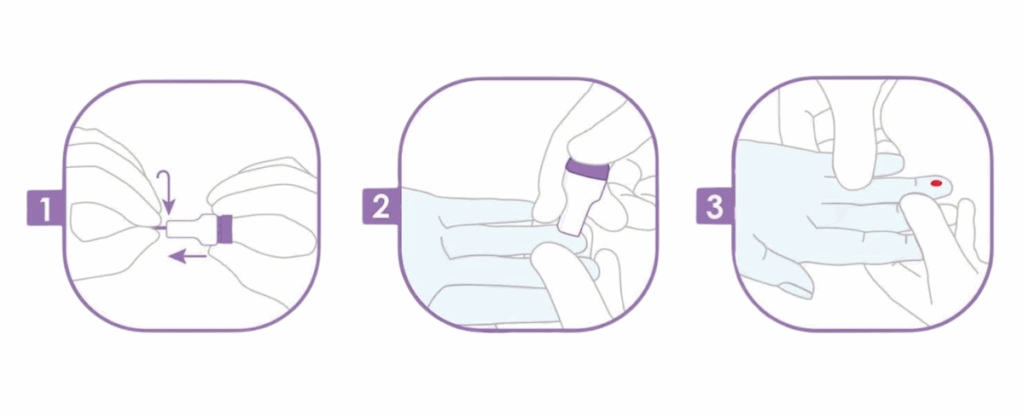 1

2

3