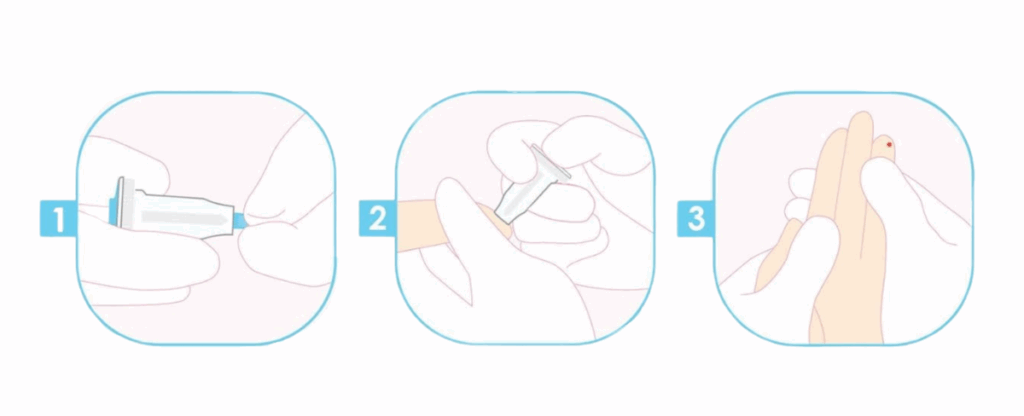 1

2

3