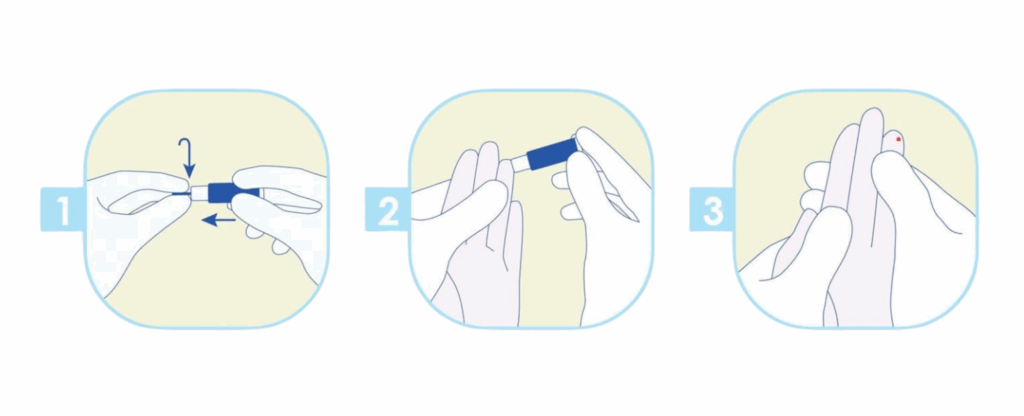 1

2

3