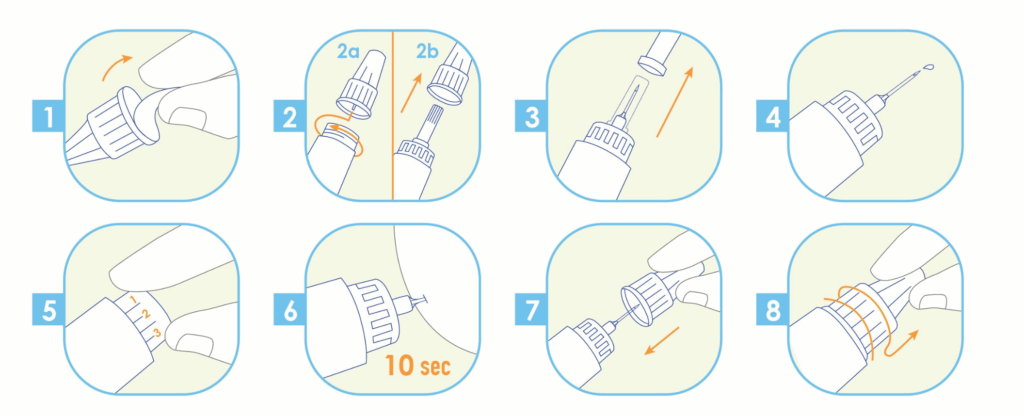 1

2
2a
2b

3

4

5
1
2
3

6
10 sec

7

8