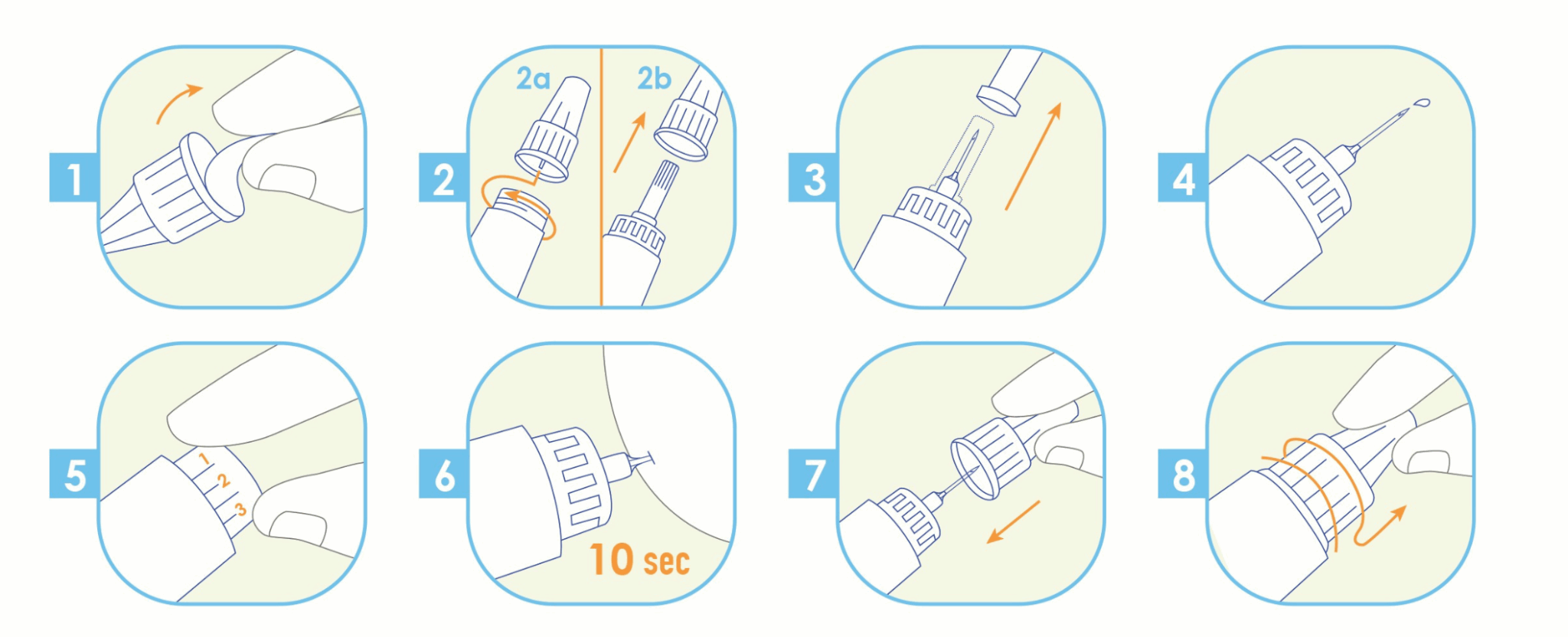 1

2 2a 2b

3

4

5 1 2 3

6 10 sec

7

8