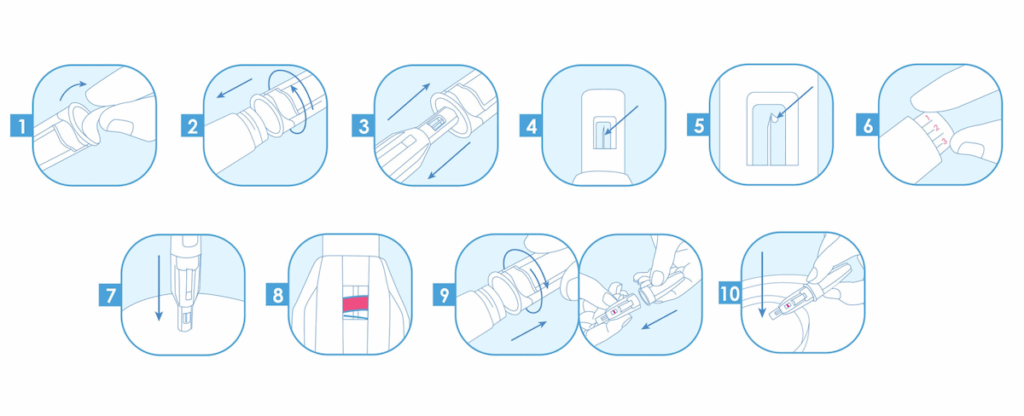 1

2

3

4

5

6

7

8

9

10