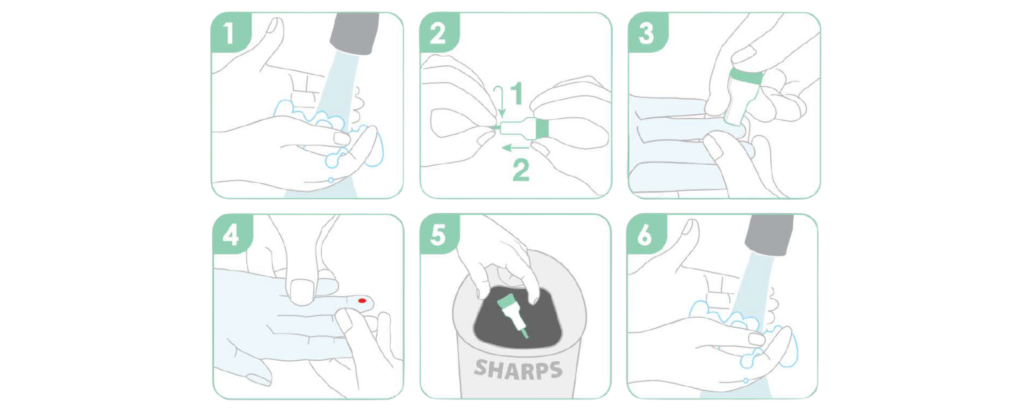 1

2

1

2

3

4

5

SHARPS

6